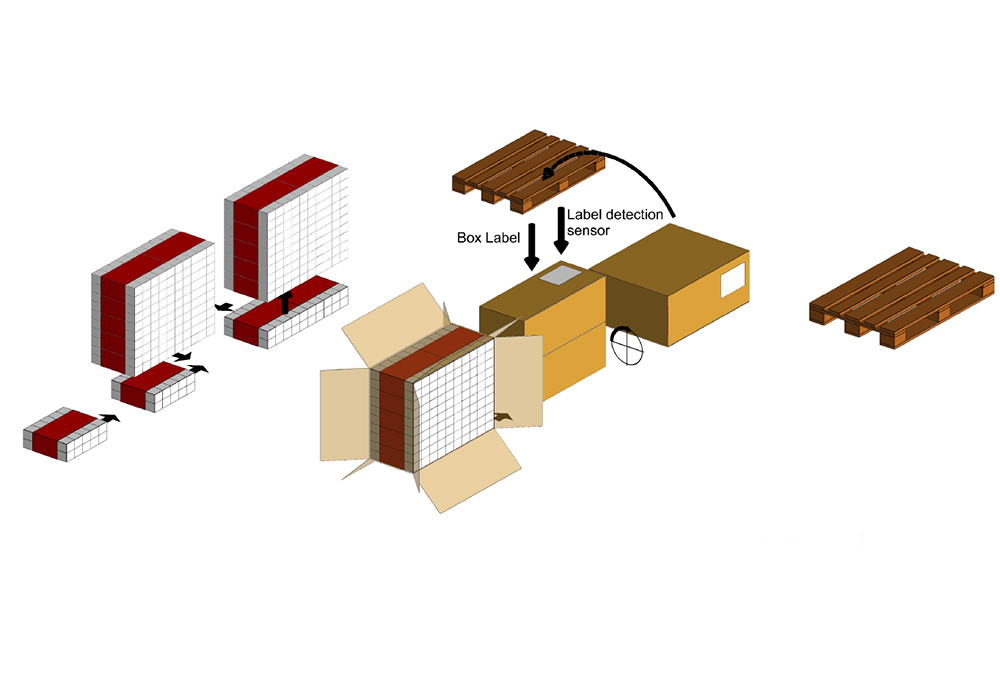 Box Label

Label detection sensor