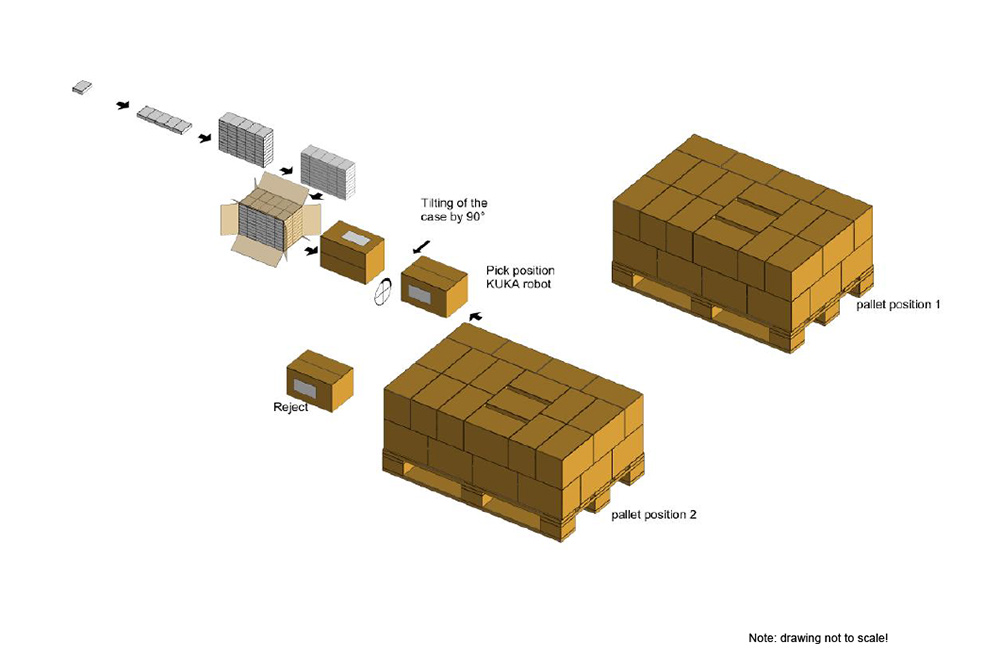 Tilting of the case by 90°

Pick position KUKA robot

pallet position 1

Reject

pallet position 2

Note: drawing not to scale!