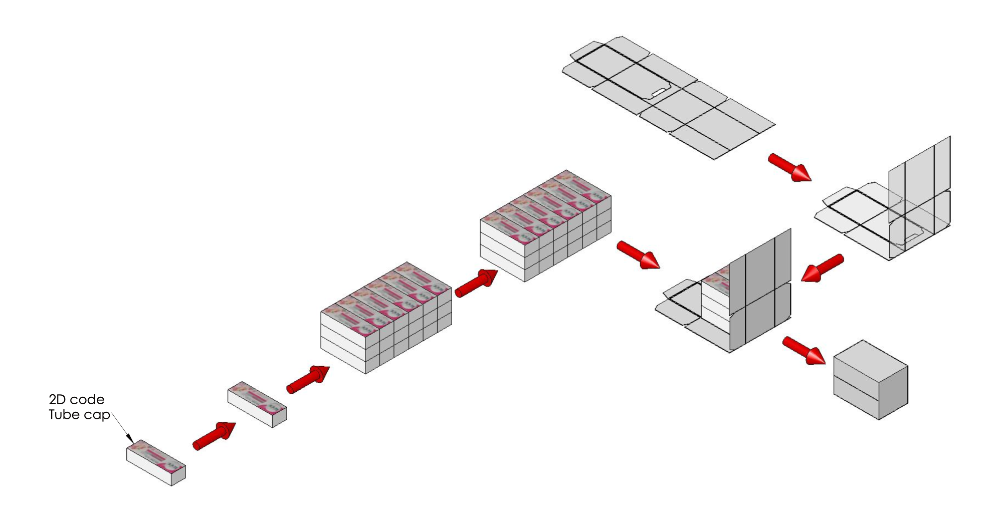 2D code
Tube cap