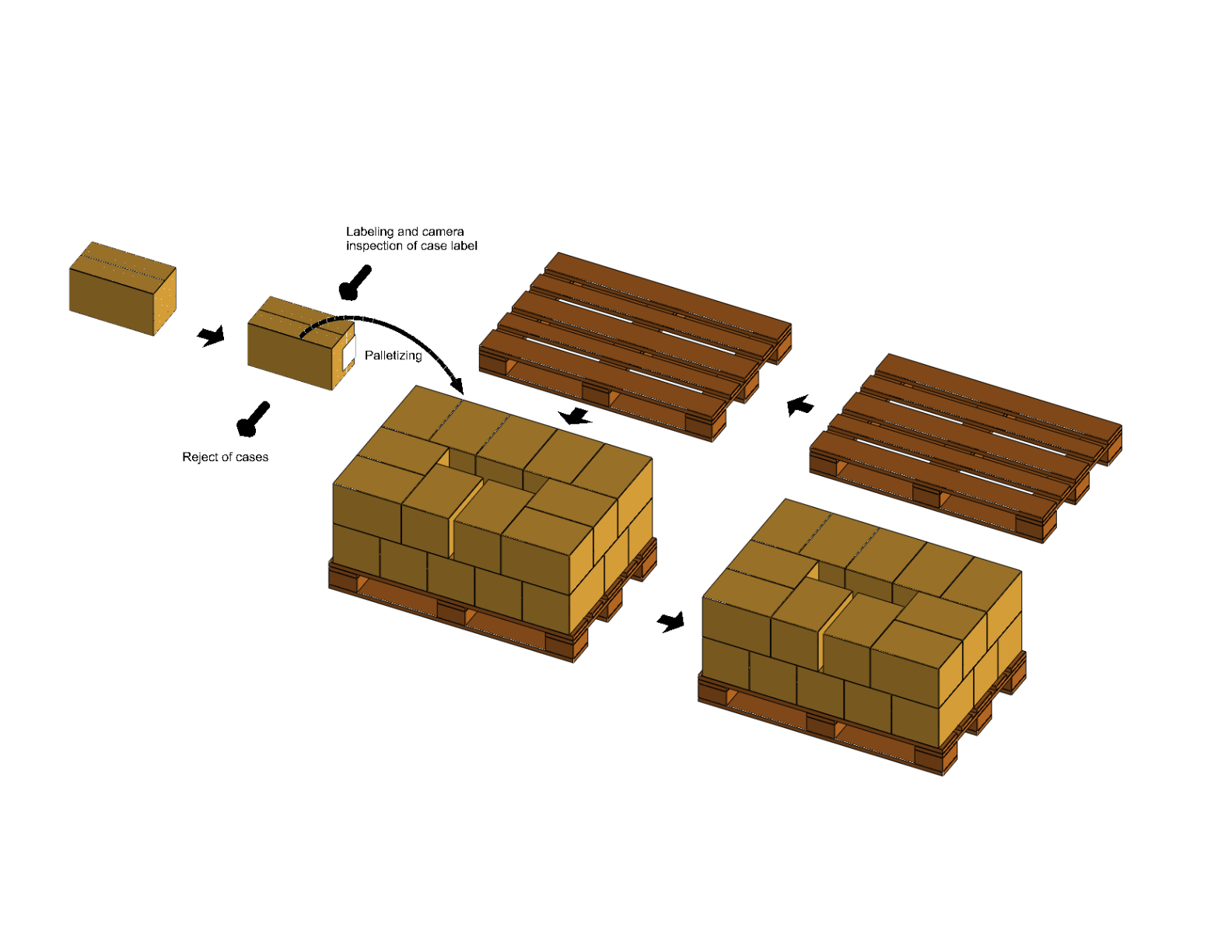 Labeling and camera inspection of case label

Palletizing

Reject of cases