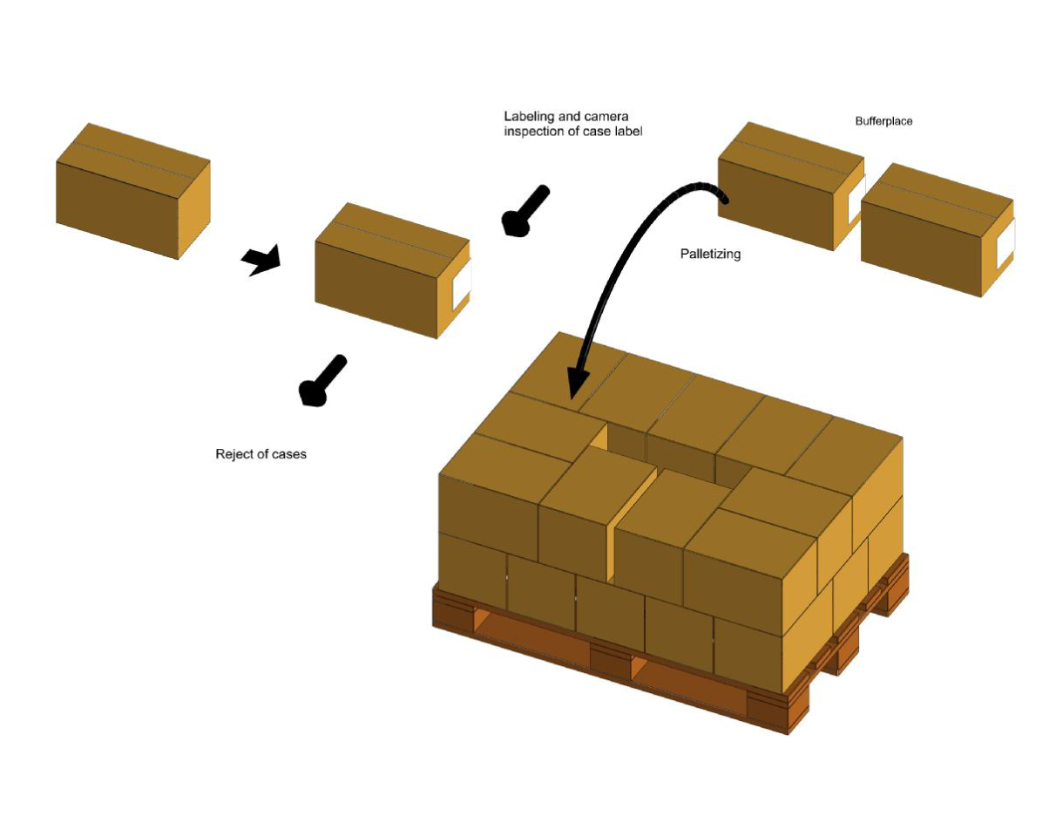 Labeling and camera inspection of case label

Bufferplace

Palletizing

Reject of cases